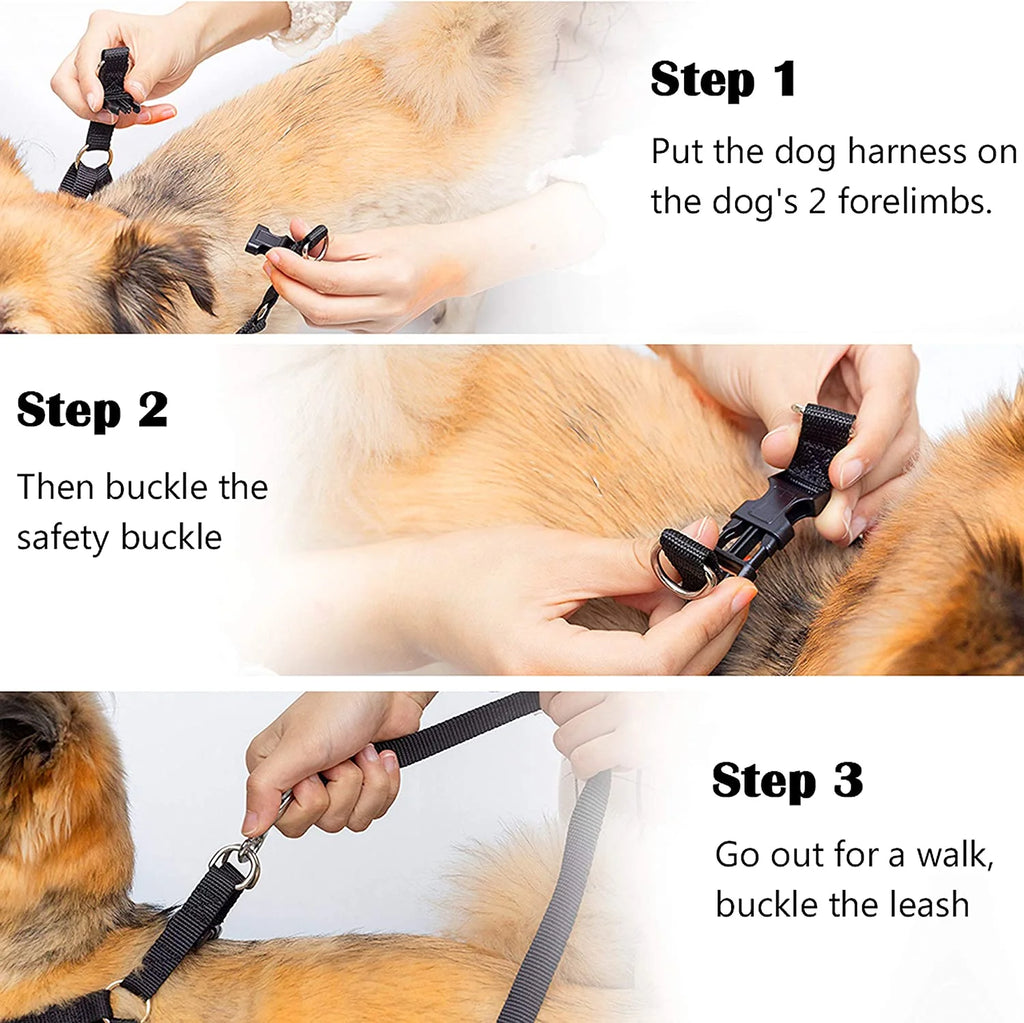 Step 1

Put the dog harness on the dog's 2 forelimbs.

Step 2

Then buckle the safety buckle

Step 3

Go out for a walk, buckle the leash